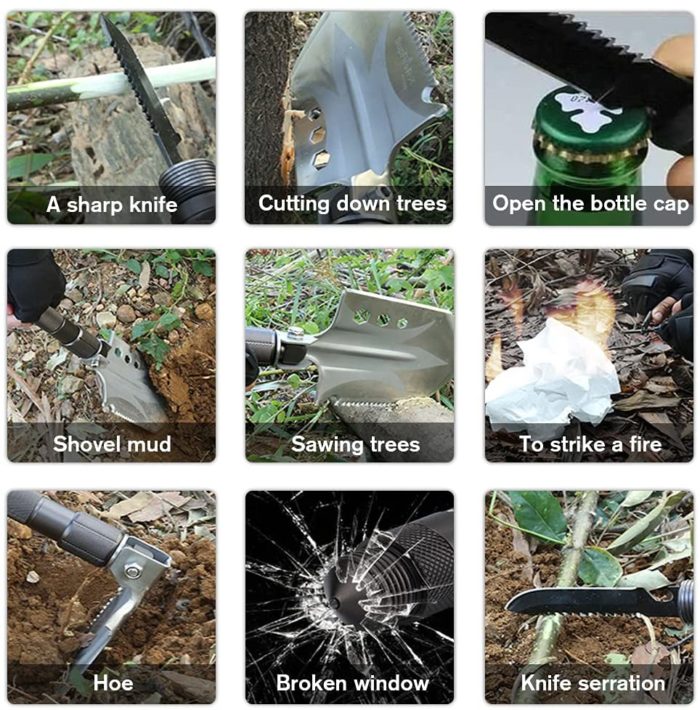 A sharp knife

Cutting down trees

Open the bottle cap

Shovel mud

Sawing trees

To strike a fire

Hoe

Broken window

Knife serration